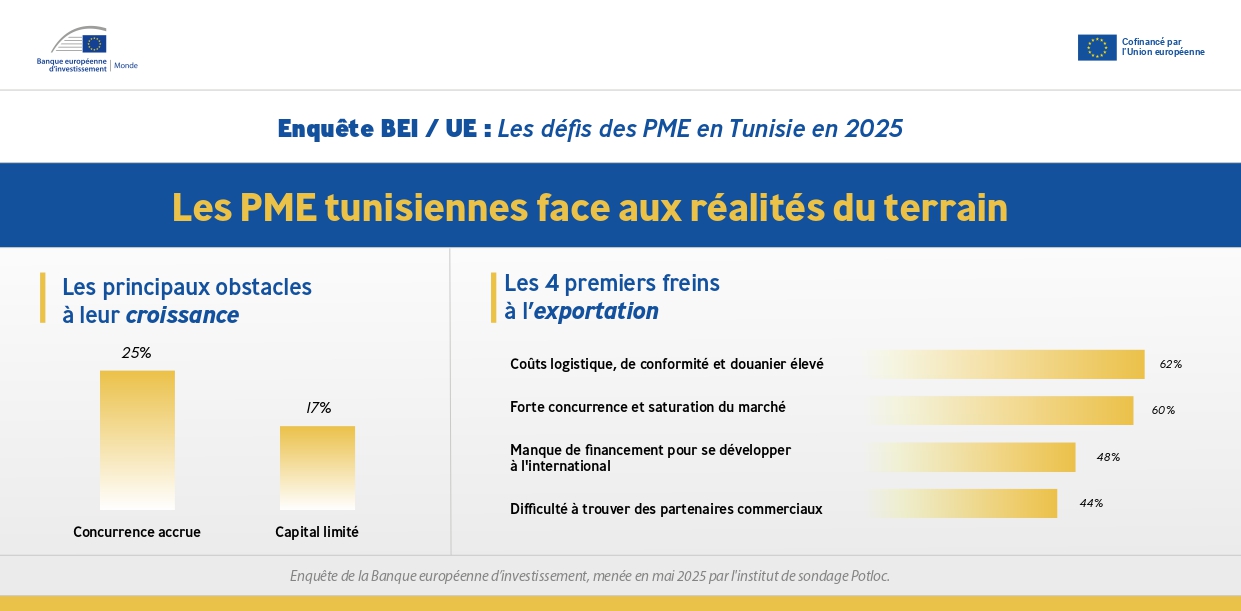 Banque européenne d'investissement | Monde

Cofinancé par l'Union européenne

Enquête BEI / UE : Les défis des PME en Tunisie en 2025

Les PME tunisiennes face aux réalités du terrain

Les principaux obstacles à leur croissance

25%

17%

Concurrence accrue

Capital limité

Les 4 premiers freins à l'exportation

Coûts logistique, de conformité et douanier élevé

62%

Forte concurrence et saturation du marché

60%

Manque de financement pour se développer à l'international

48%

Difficulté à trouver des partenaires commerciaux

44%

Enquête de la Banque européenne d'investissement, menée en mai 2025 par l'institut de sondage Potloc.